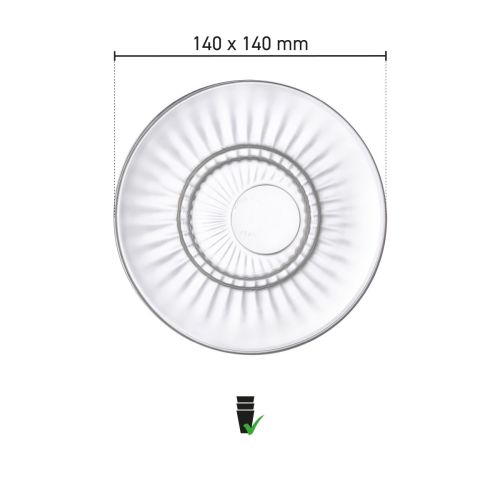 140 x 140 mm