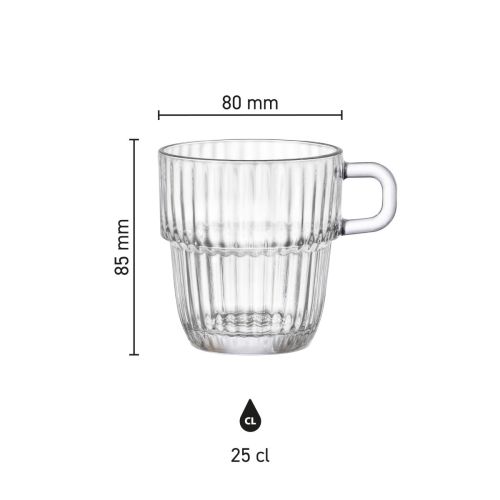 80 mm

85 mm

CL

25 cl