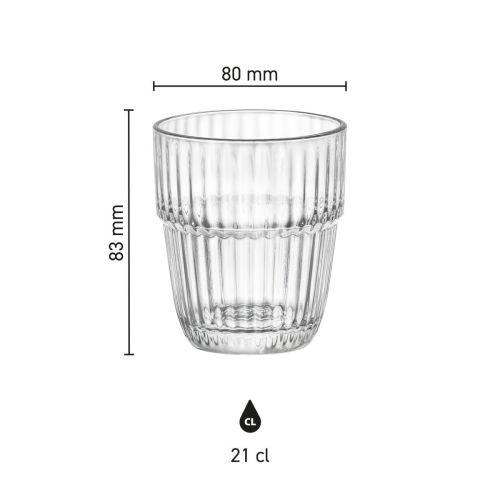 80 mm

83 mm

CL

21 cl