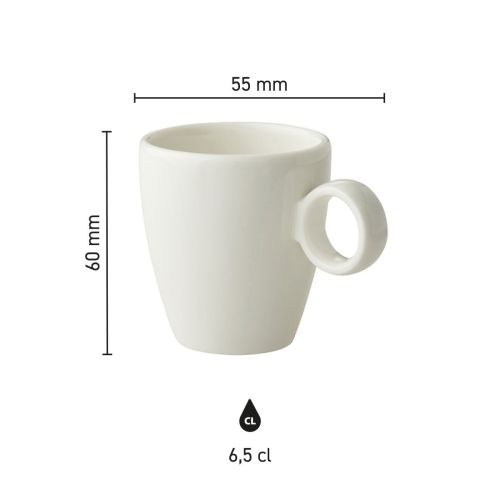 55 mm

60 mm

CL

6,5 cl