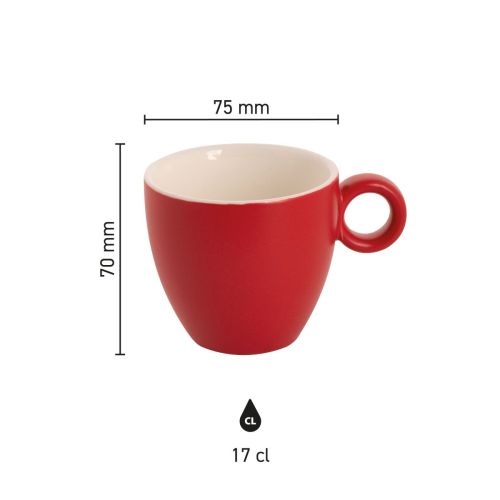 75 mm

70 mm

CL

17 cl