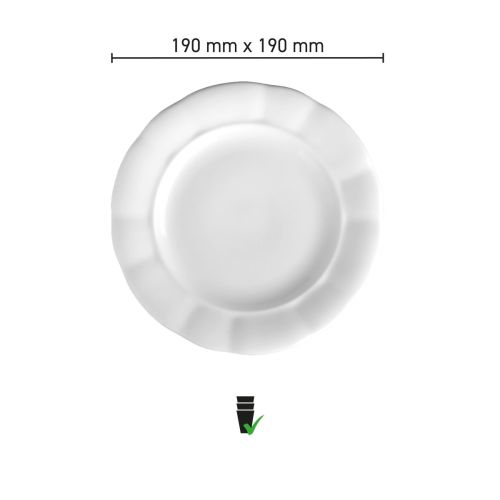 190 mm x 190 mm