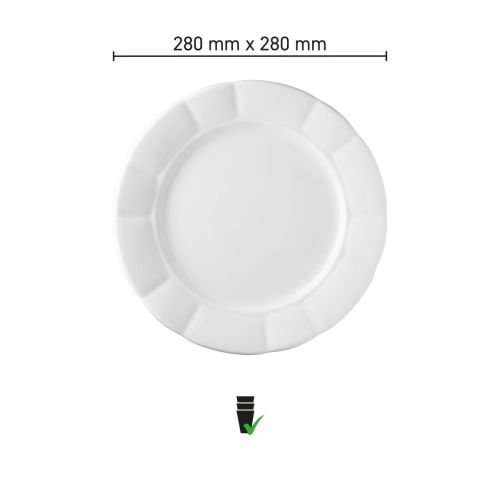 280 mm x 280 mm