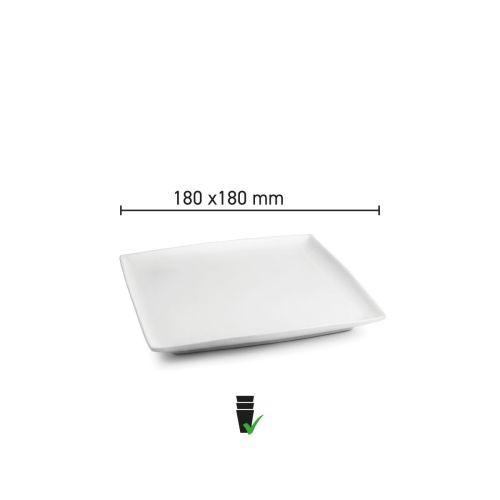 180 x180 mm