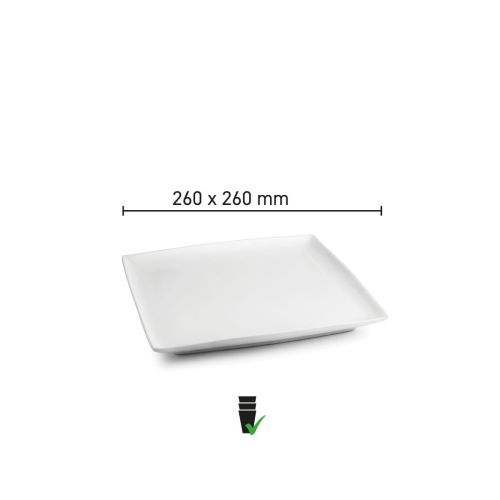 260 x 260 mm