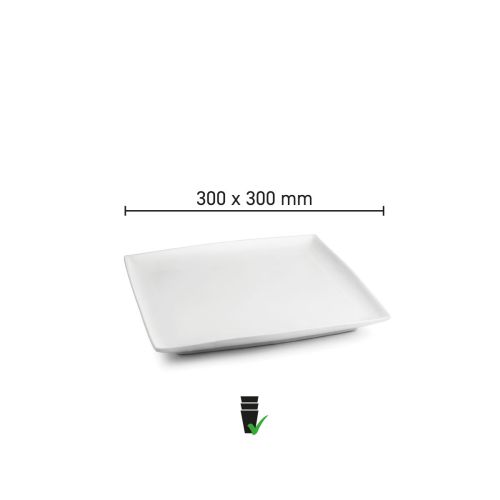 300 x 300 mm