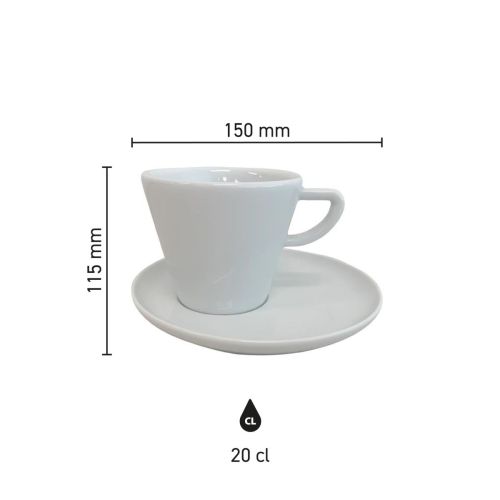 150 mm

115 mm

CL

20 cl