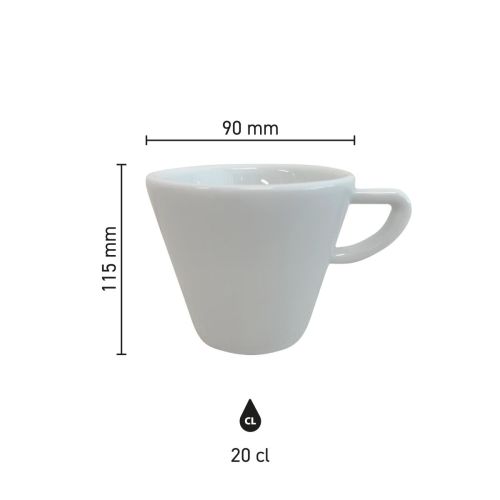 90 mm

115 mm

CL

20 cl