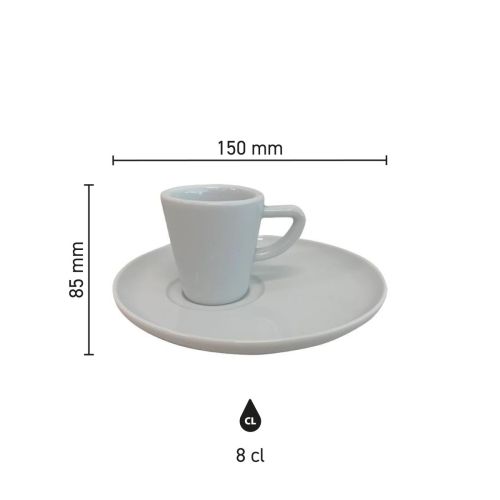 150 mm

85 mm

CL

8 cl