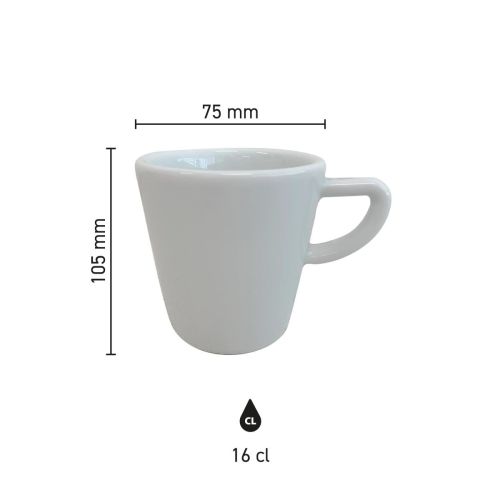 75 mm

105 mm

CL

16 cl