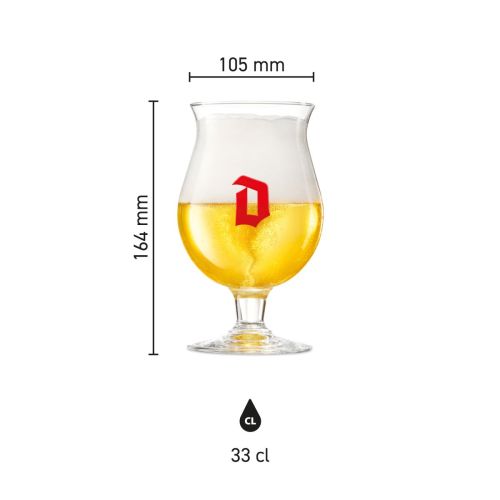 105 mm

164 mm

D

CL

33 cl