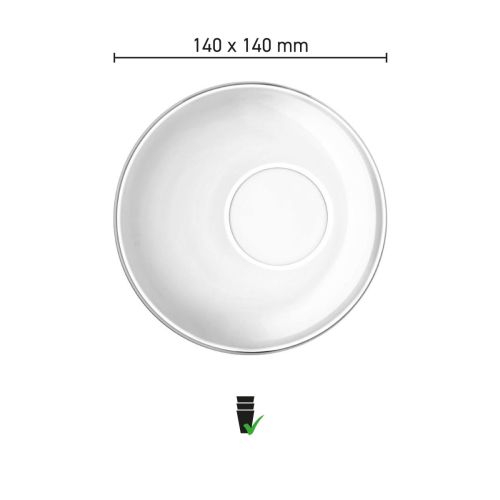 140 x 140 mm