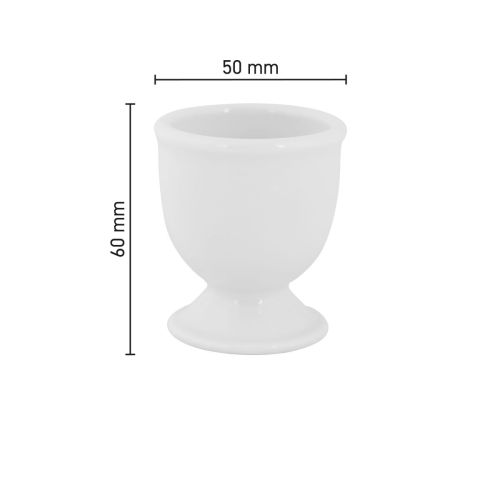 50 mm

60 mm