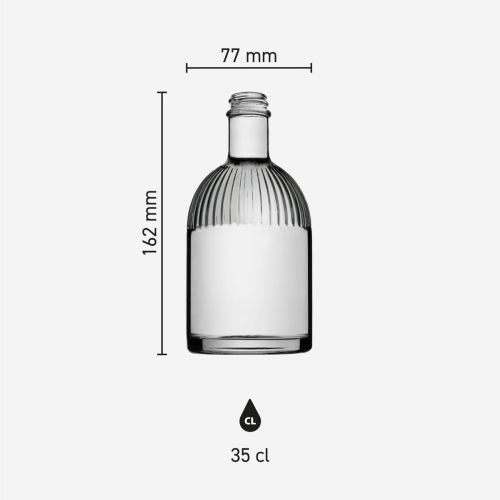 77 mm

162 mm

CL

35 cl