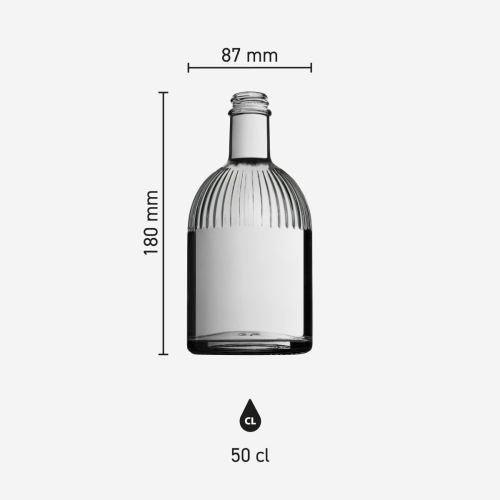 87 mm

180 mm

CL

50 cl