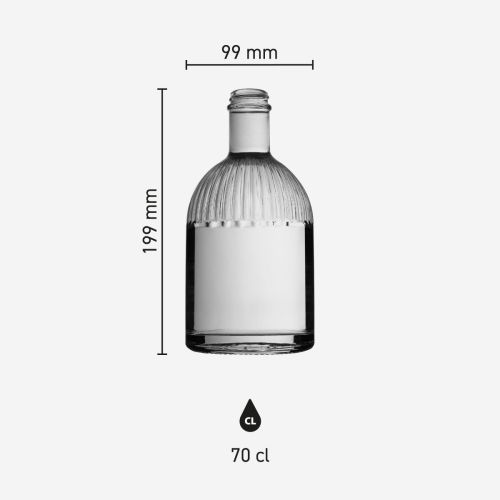 99 mm

199 mm

CL

70 cl