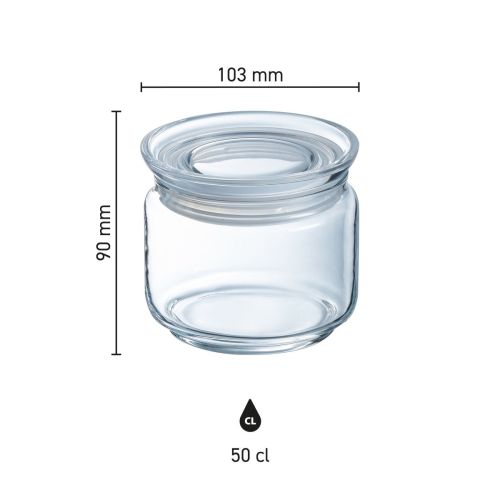 103 mm

90 mm

CL

50 cl