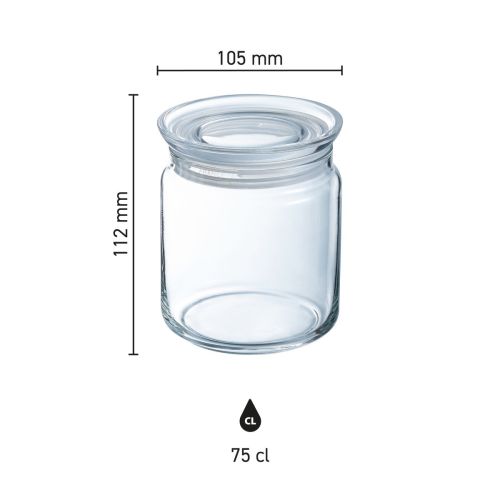 105 mm

112 mm

CL

75 cl