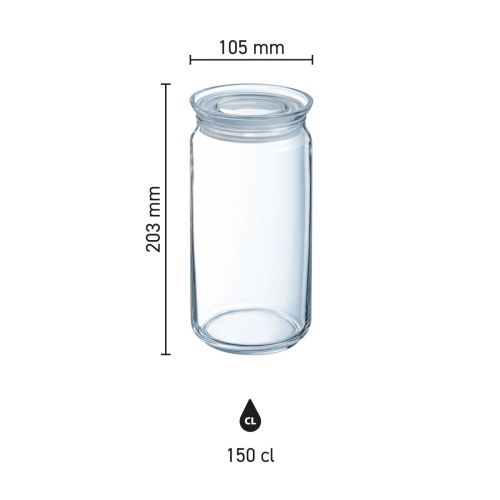 105 mm

203 mm

CL

150 cl