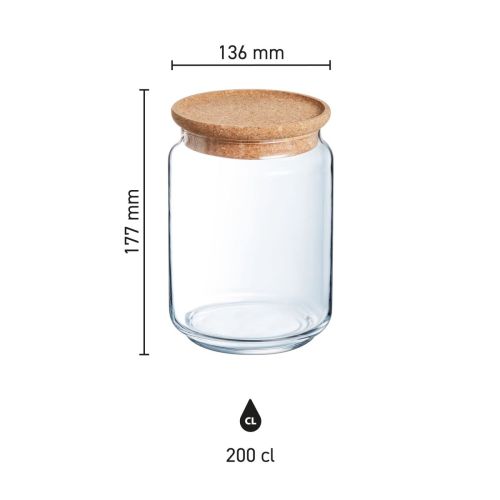 136 mm

177 mm

CL

200 cl