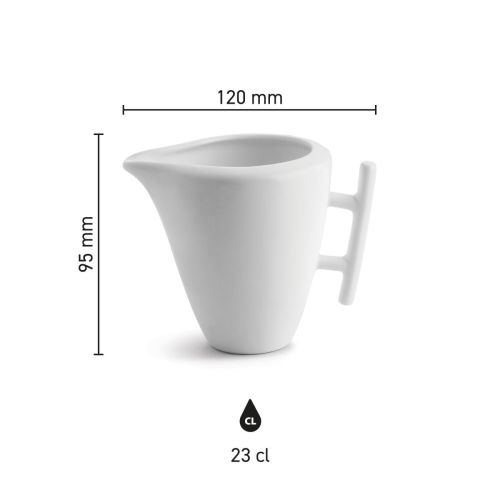 120 mm

95 mm

CL

23 cl