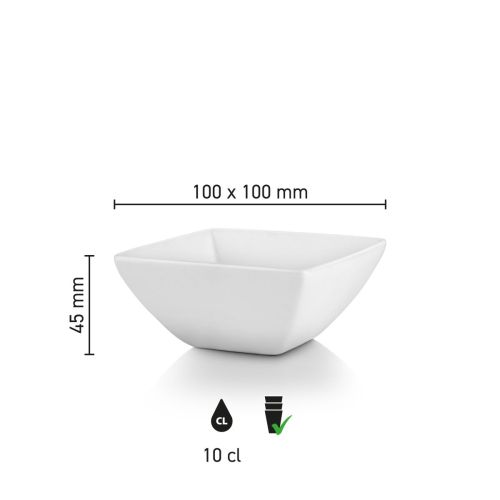 100 x 100 mm

45 mm

CL

10 cl