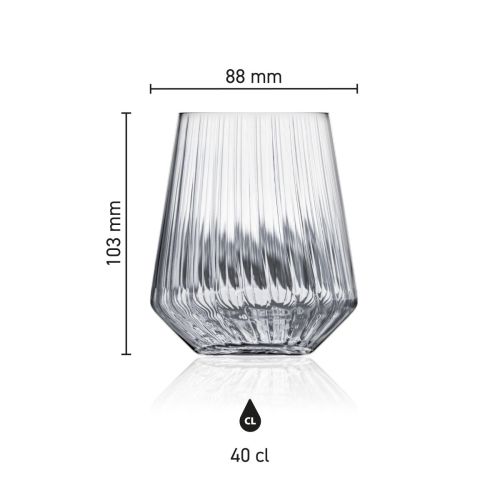 88 mm

103 mm

CL

40 cl