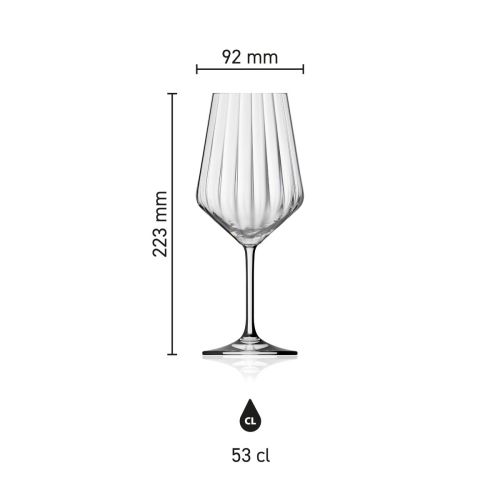 92 mm

223 mm

CL

53 cl