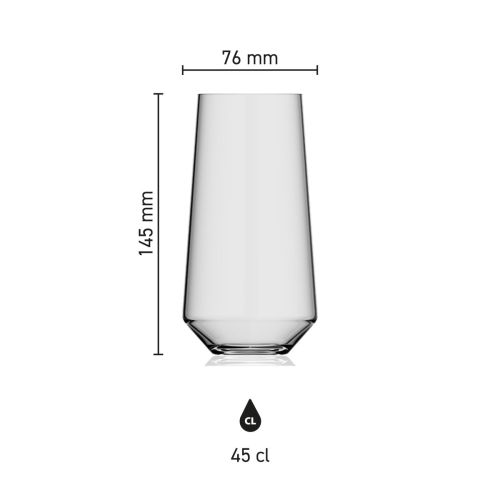 76 mm

145 mm

CL

45 cl