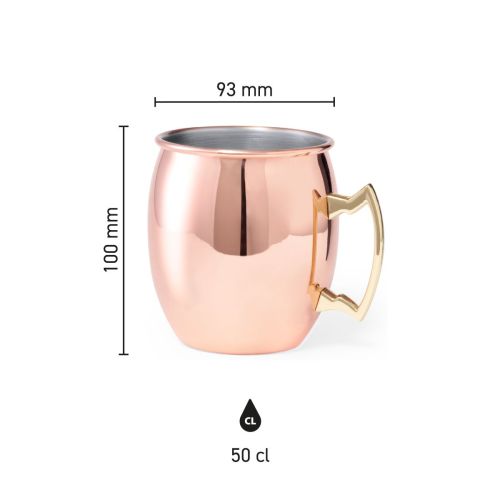 93 mm

100 mm

CL

50 cl