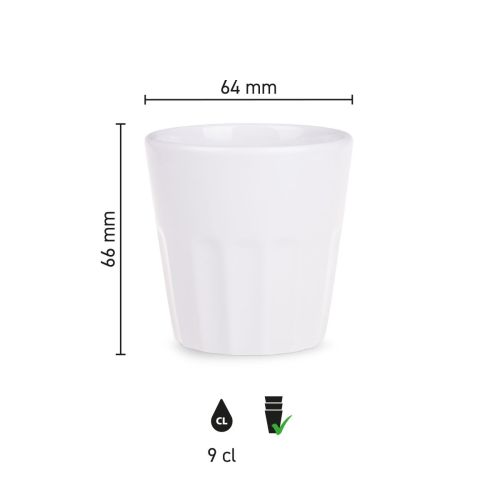 64 mm

66 mm

CL

9 cl