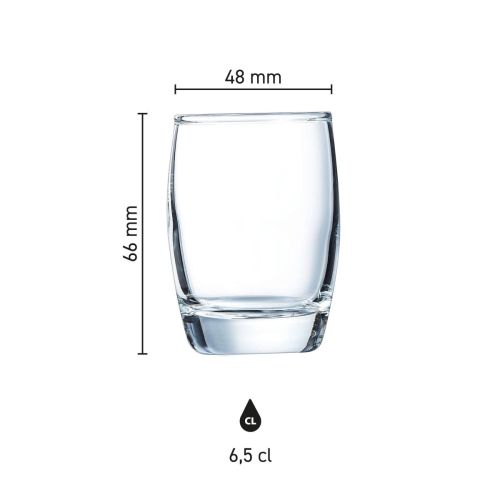 48 mm

66 mm

CL

6,5 cl