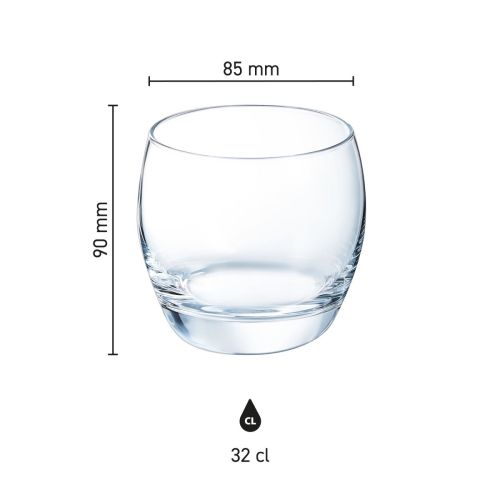 85 mm

90 mm

CL

32 cl