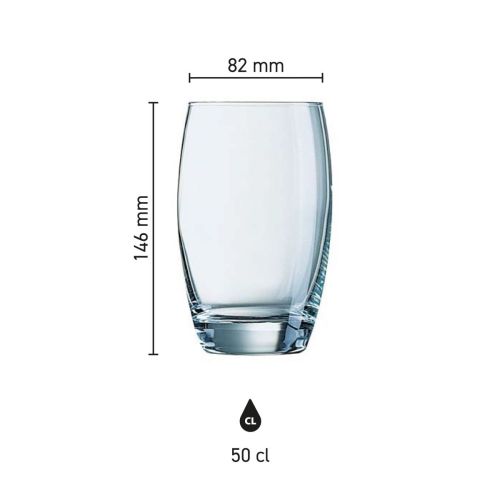 82 mm

146 mm

CL

50 cl