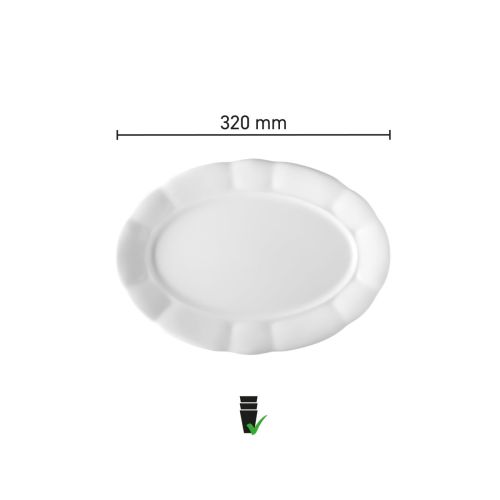 320 mm