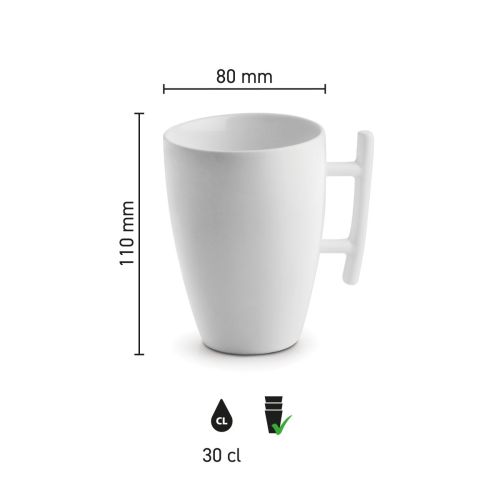 80 mm

110 mm

CL

30 cl