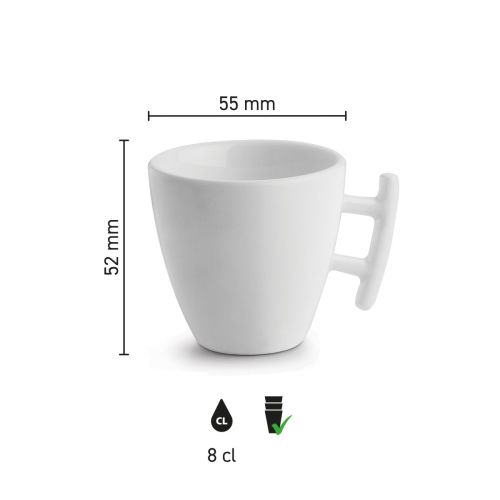 55 mm

52 mm

CL

8 cl