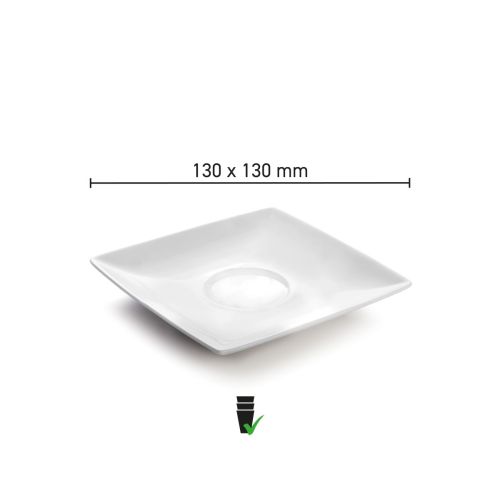 130 x 130 mm