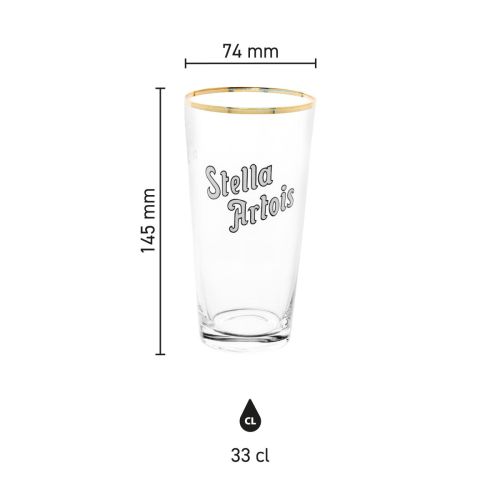 74 mm

145 mm

Stella Artois

CL

33 cl