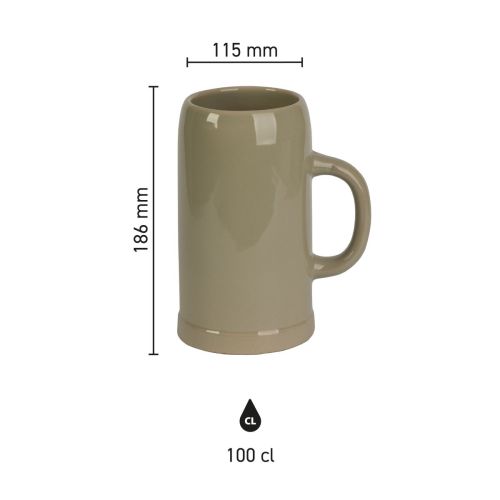 115 mm

186 mm

CL

100 cl