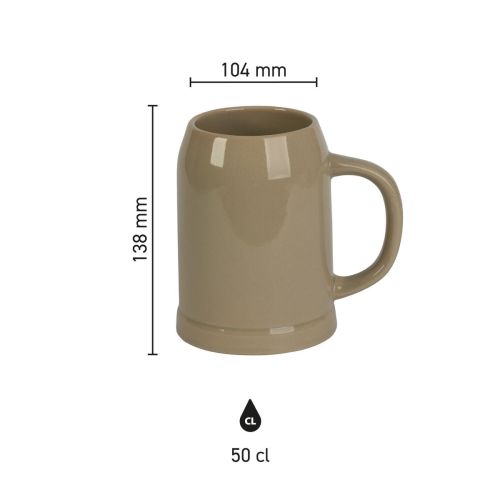 104 mm

138 mm

CL

50 cl