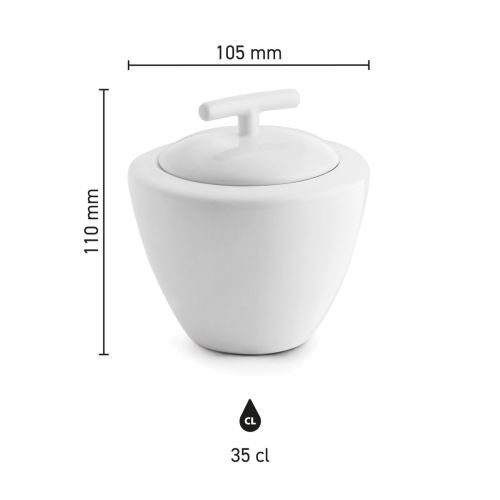 105 mm

110 mm

CL

35 cl