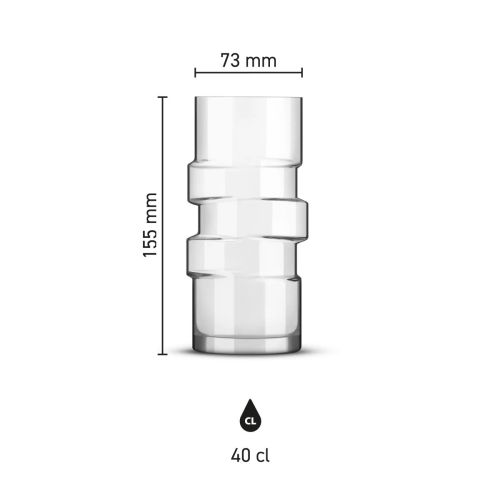 73 mm

155 mm

CL

40 cl