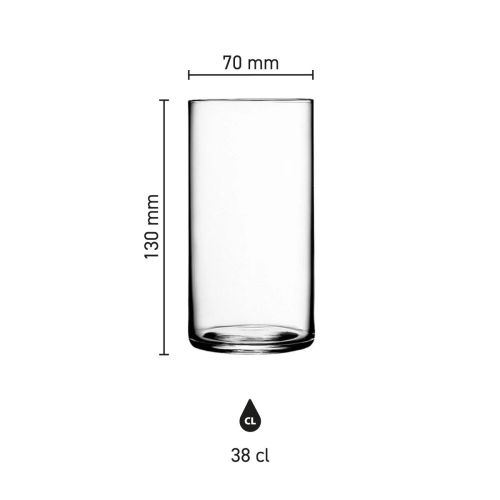 70 mm

130 mm

CL

38 cl