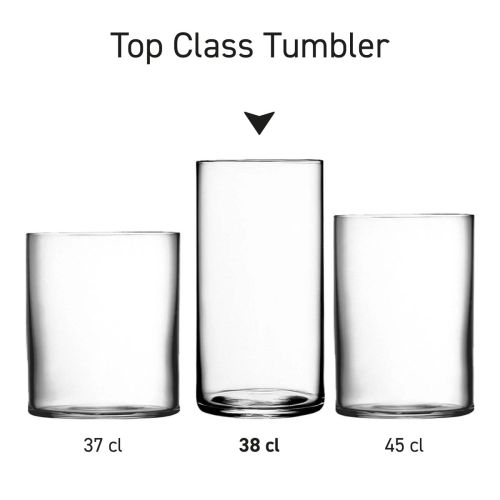 Top Class Tumbler

37 cl

38 cl

45 cl