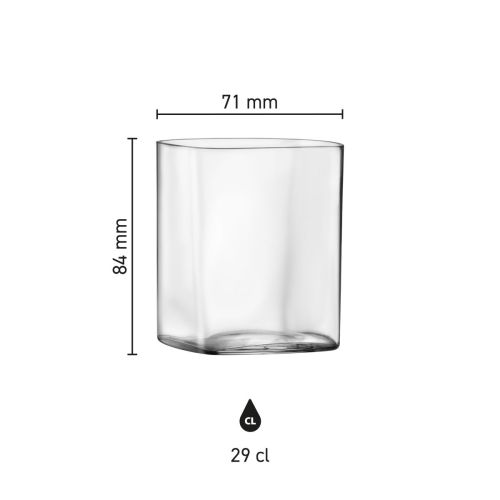 71 mm

84 mm

CL

29 cl