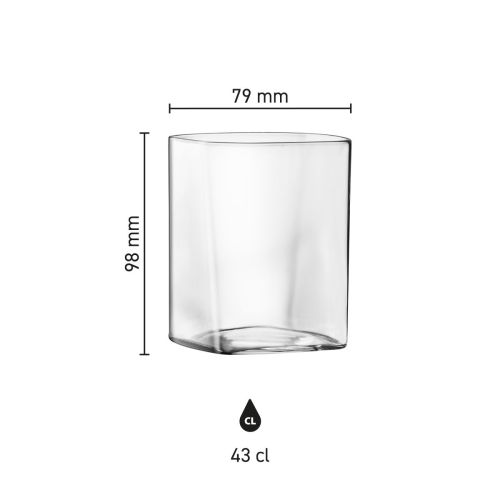 79 mm

98 mm

CL

43 cl