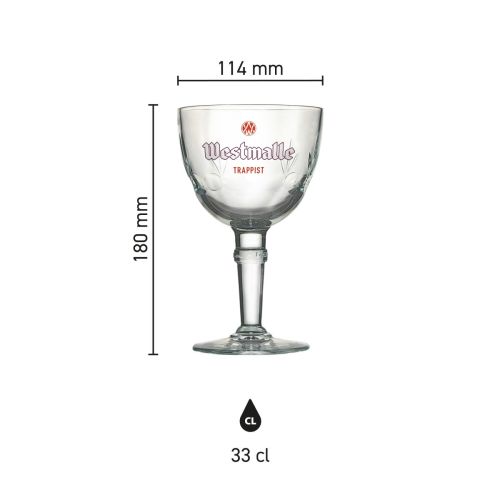 114 mm

180 mm

Westmalle
TRAPPIST

CL

33 cl