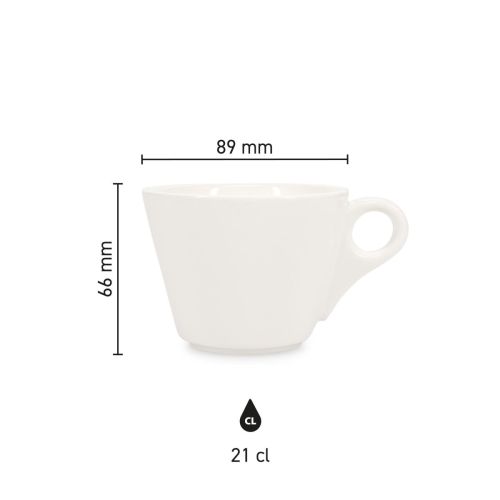 89 mm

66 mm

CL

21 cl