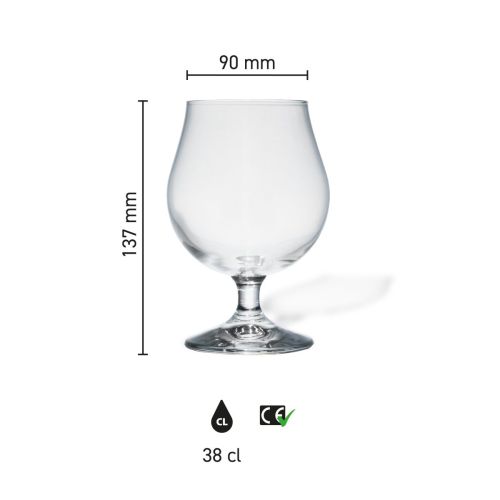 90 mm

137 mm

CL

CE

38 cl